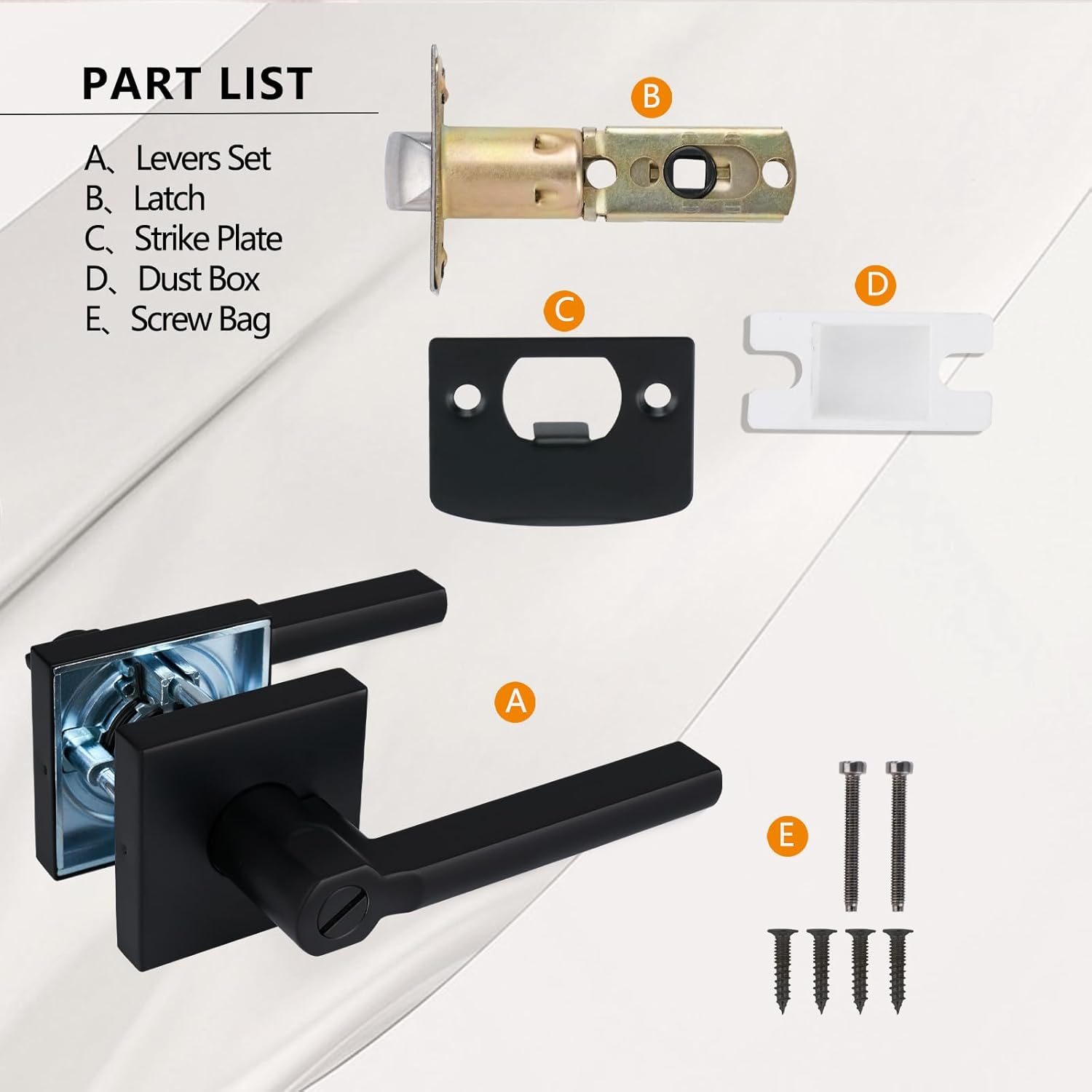 PART LIST

A、Levers Set
B、Latch
C、Strike Plate
D、Dust Box
E、Screw Bag

B

C

D

A

E