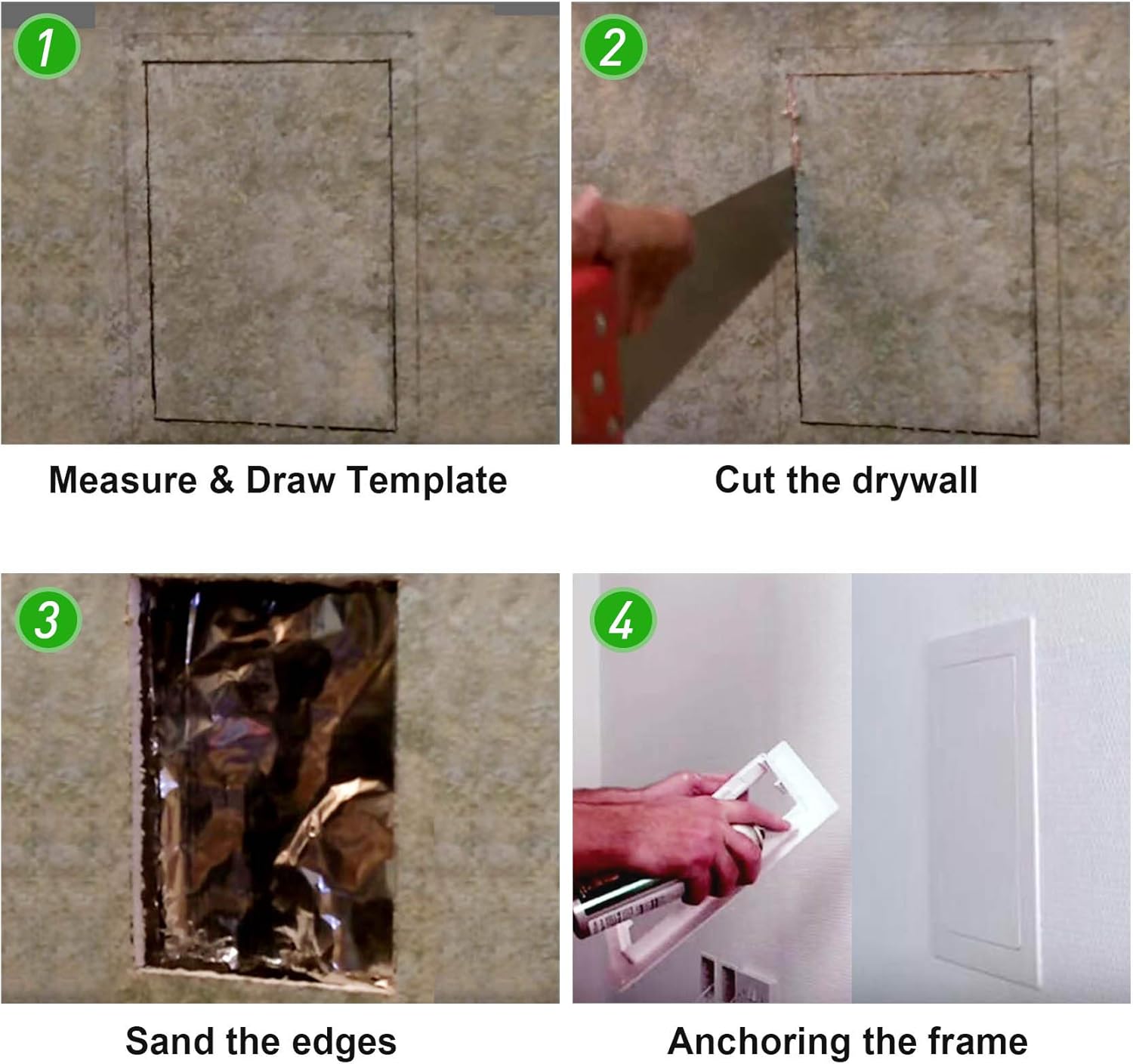 1

Measure & Draw Template

2

Cut the drywall

3

Sand the edges

4

Anchoring the frame