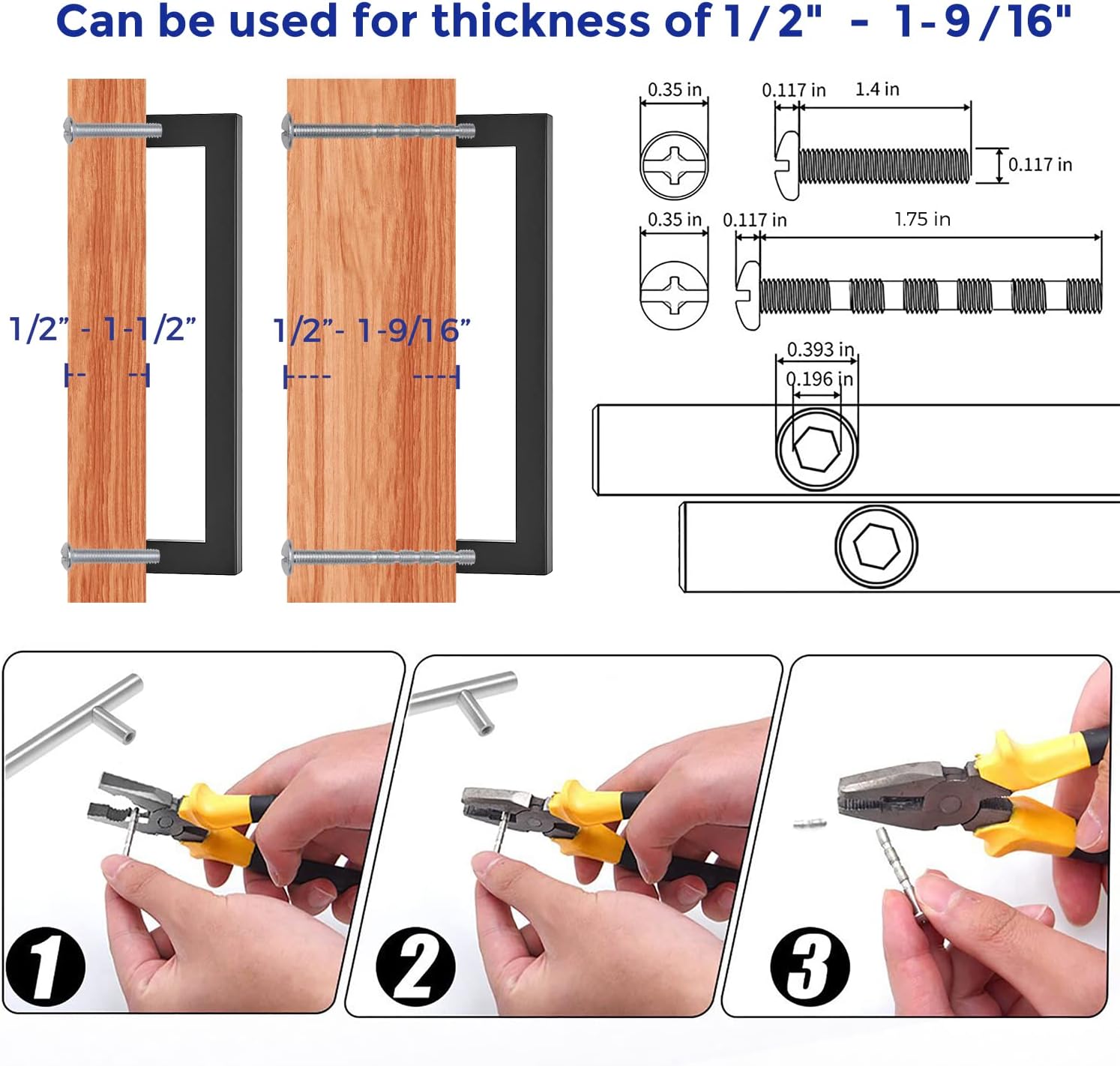 Can be used for thickness of 1/2" - 1-9/16"

1/2" - 1-1/2"

1/2"- 1-9/16"

0.35 in

0.117 in

1.4 in

0.117 in

0.35 in

0.117 in

1.75 in

0.393 in

0.196 in

1

2

3