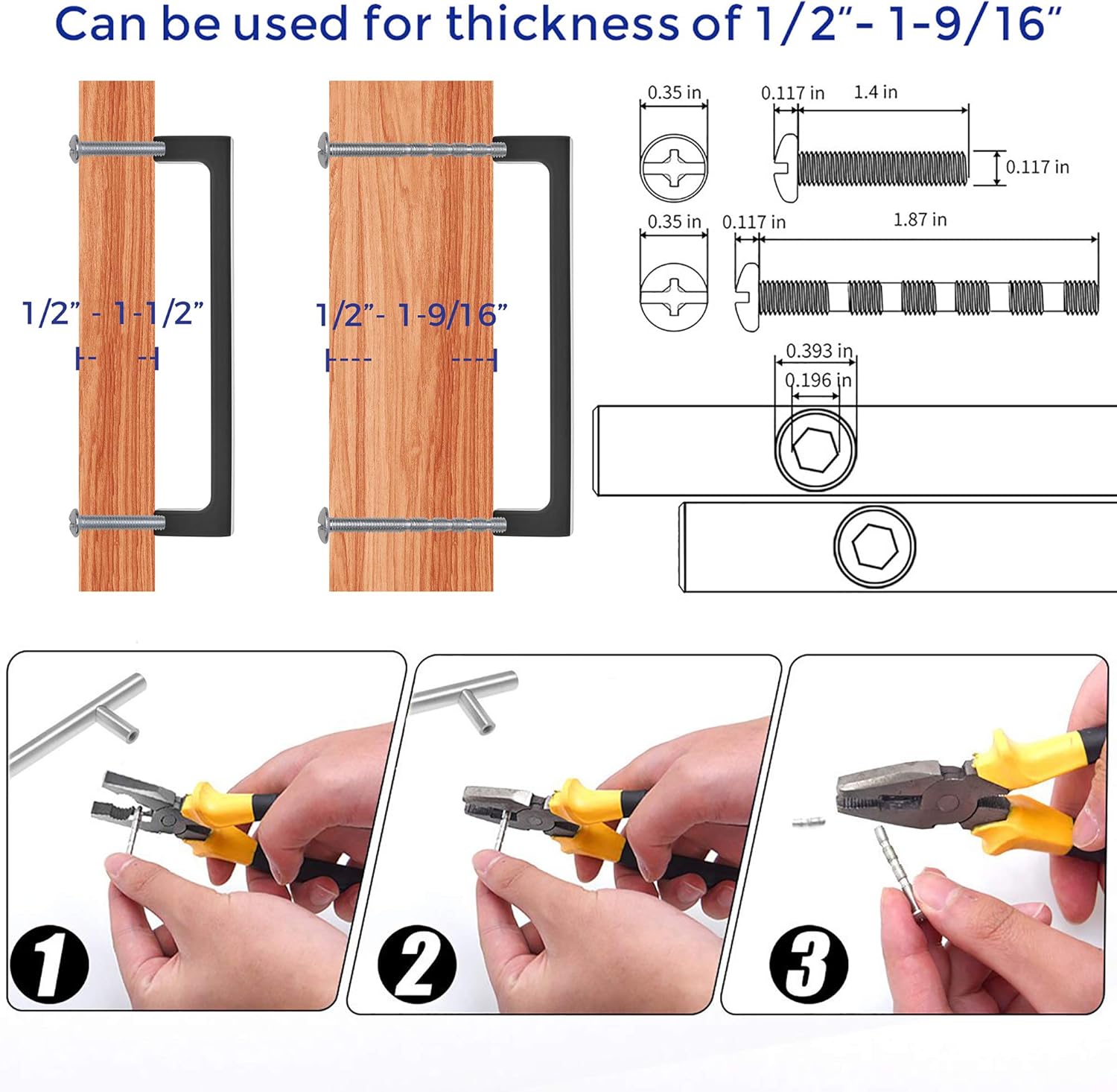 Can be used for thickness of 1/2"- 1-9/16"

1/2" - 1-1/2"

1/2"- 1-9/16"

0.35 in

0.117 in

1.4 in

0.117 in

0.35 in

0.117 in

1.87 in

0.393 in

0.196 in

1

2

3